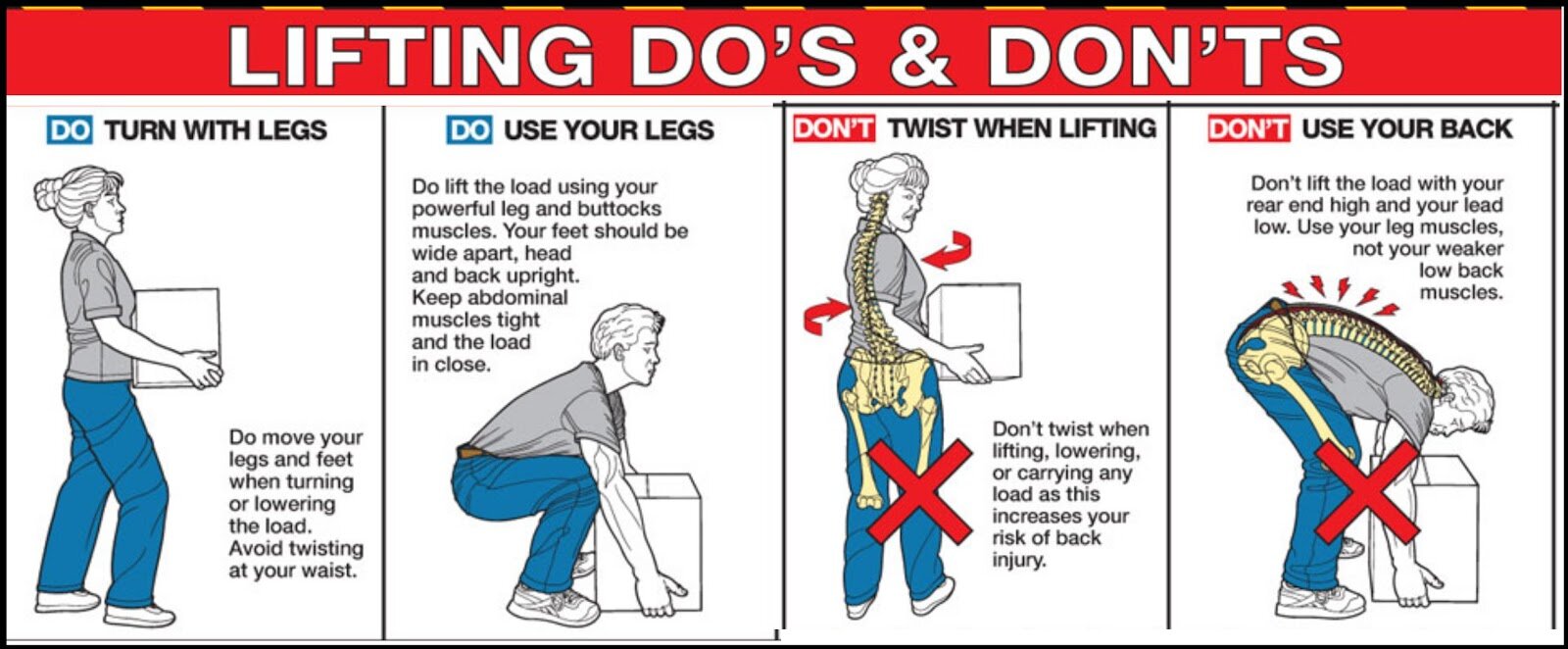 LIFTING DO'S & DON'TS

DO TURN WITH LEGS

Do move your legs and feet when turning or lowering the load. Avoid twisting at your waist.

DO USE YOUR LEGS

Do lift the load using your powerful leg and buttocks muscles. Your feet should be wide apart, head and back upright. Keep abdominal muscles tight and the load in close.

DON'T TWIST WHEN LIFTING

Don't twist when lifting, lowering, or carrying any load as this increases your risk of back injury.

DON'T USE YOUR BACK

Don't lift the load with your rear end high and your lead low. Use your leg muscles, not your weaker low back muscles.